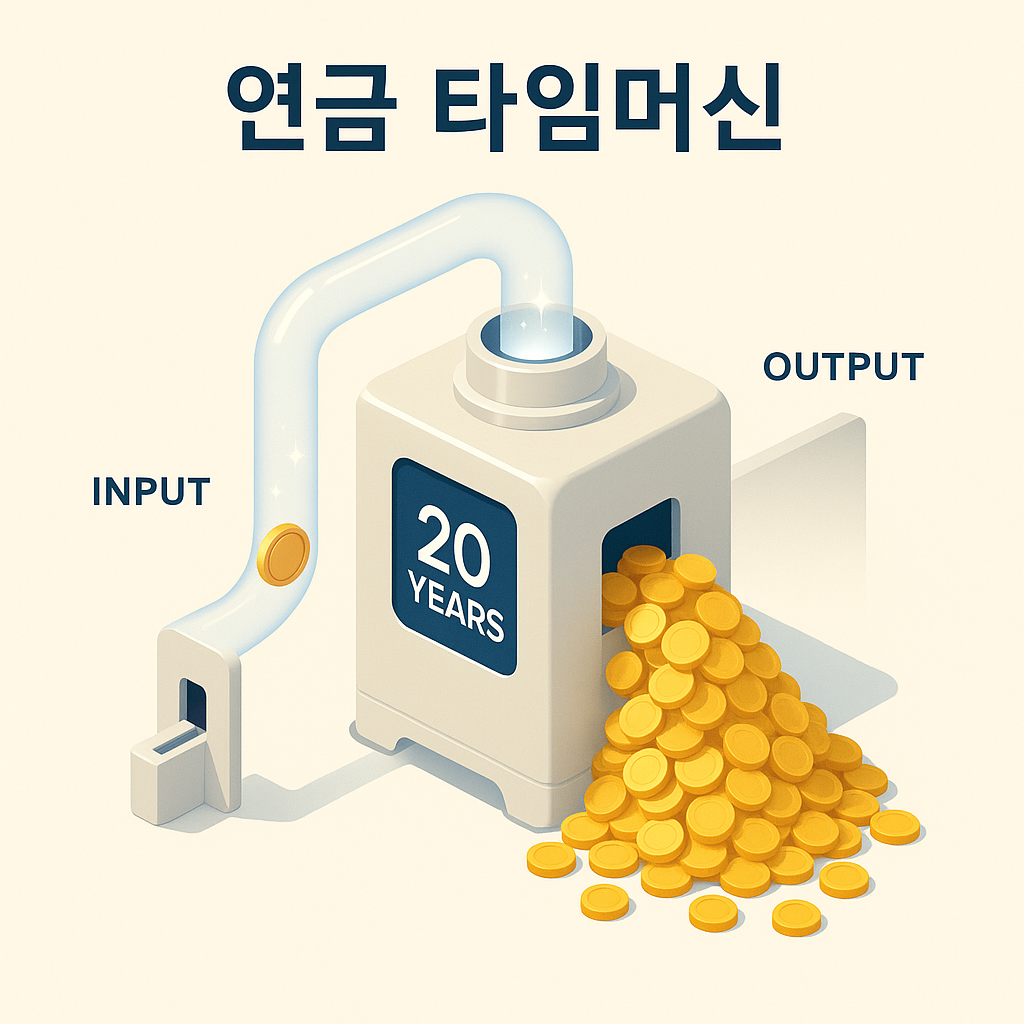 연금 타임머신

OUTPUT

INPUT

20
YEARS