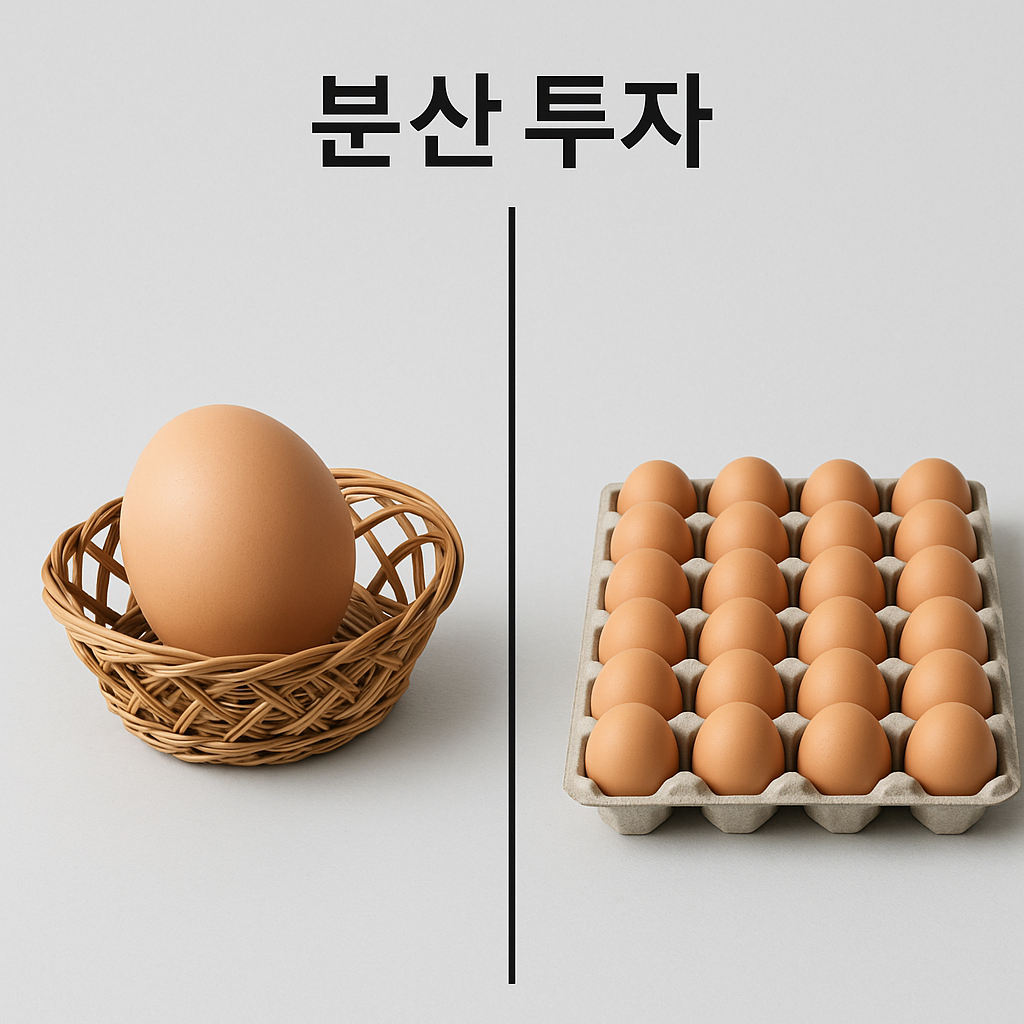 분산 투자